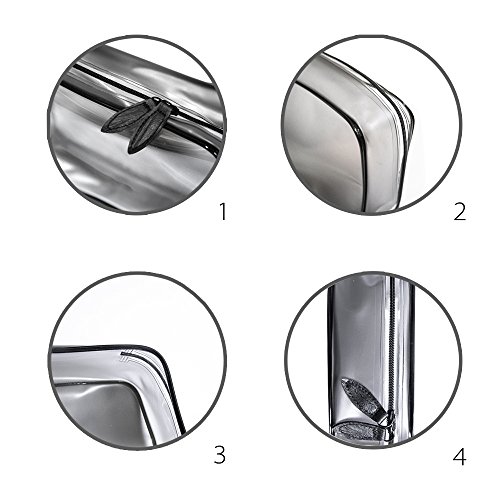 1

2

3

4