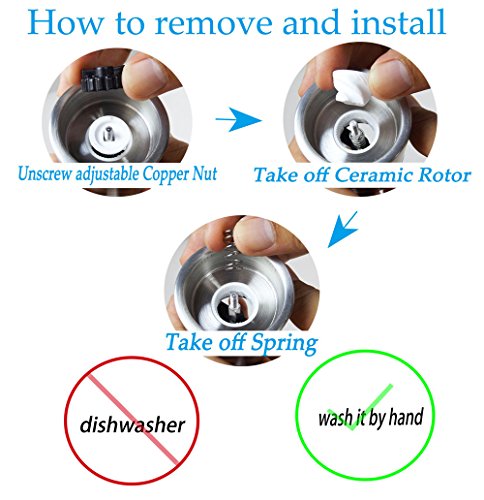 How to remove and install

Unscrew adjustable Copper Nut

Take off Ceramic Rotor

Take off Spring

dishwasher

wash it by hand