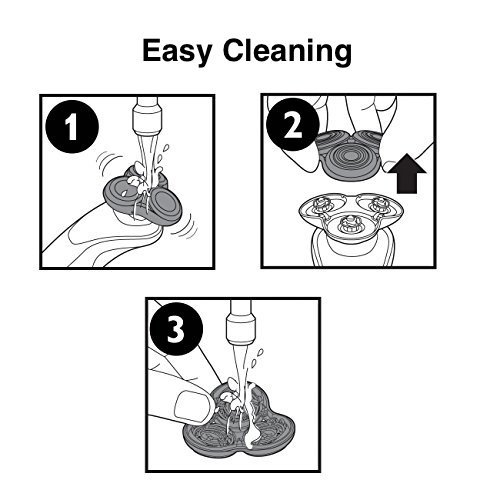 Easy Cleaning

1

2

3