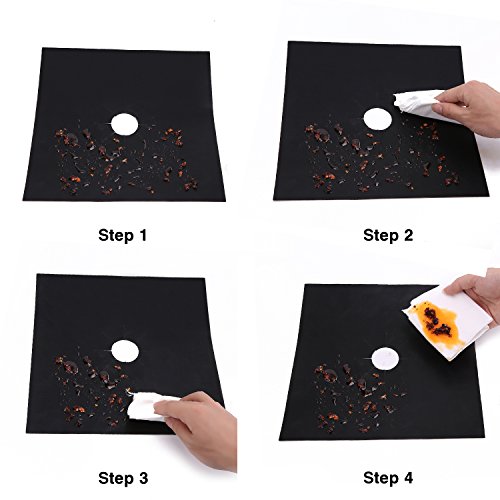 Step 1

Step 2

Step 3

Step 4