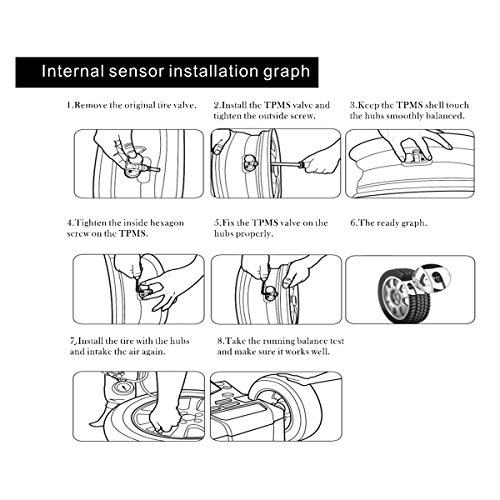 Internal sensor installation graph

1.Remove the original tire valve.

2.Install the TPMS valve and tighten the outside screw.

3.Keep the TPMS shell touch the hubs smoothly balanced.

4.Tighten the inside hexagon screw on the TPMS.

5.Fix the TPMS valve on the hubs properly.

6.The ready graph.

7,Install the tire with the hubs and intake the air again.

8.Take the running balance test and make sure it works well.