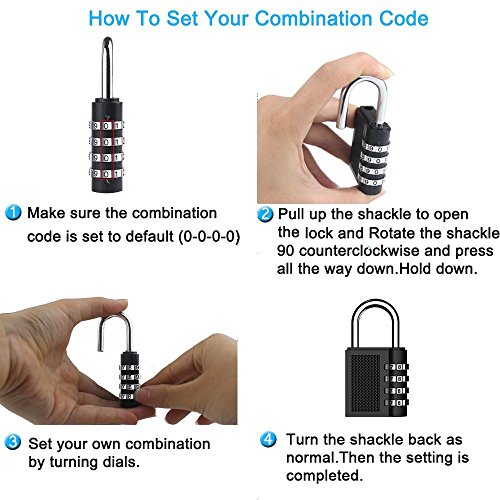 How To Set Your Combination Code

1 Make sure the combination code is set to default (0-0-0-0)

2 Pull up the shackle to open the lock and Rotate the shackle 90 counterclockwise and press all the way down.Hold down.

3 Set your own combination by turning dials.

4 Turn the shackle back as normal.Then the setting is completed.