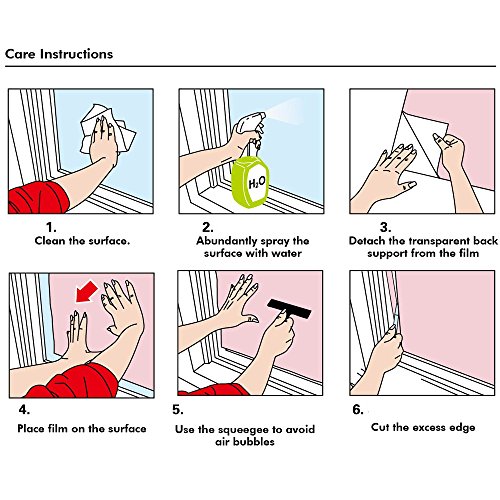 Care Instructions

$H_2O$

1.
Clean the surface.

2.
Abundantly spray the surface with water

3.
Detach the transparent back support from the film

4.
Place film on the surface

5.
Use the squeegee to avoid air bubbles

6.
Cut the excess edge