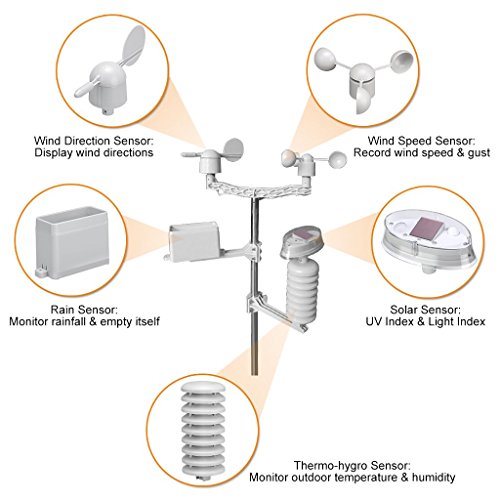 Wind Direction Sensor:
Display wind directions

Wind Speed Sensor:
Record wind speed & gust

Rain Sensor:
Monitor rainfall & empty itself

Solar Sensor:
UV Index & Light Index

Thermo-hygro Sensor:
Monitor outdoor temperature & humidity