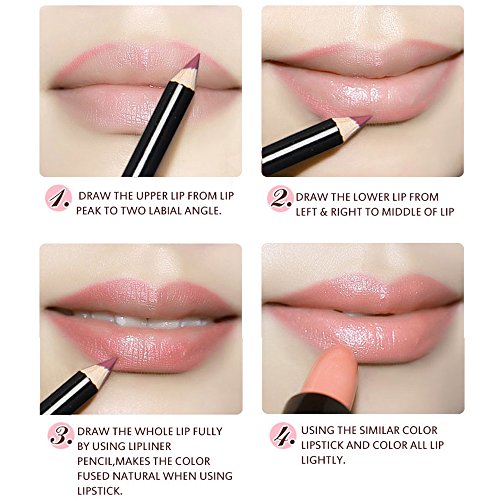 1. DRAW THE UPPER LIP FROM LIP PEAK TO TWO LABIAL ANGLE.

2. DRAW THE LOWER LIP FROM LEFT & RIGHT TO MIDDLE OF LIP

3. DRAW THE WHOLE LIP FULLY BY USING LIPLINER PENCIL,MAKES THE COLOR FUSED NATURAL WHEN USING LIPSTICK.

4. USING THE SIMILAR COLOR LIPSTICK AND COLOR ALL LIP LIGHTLY.