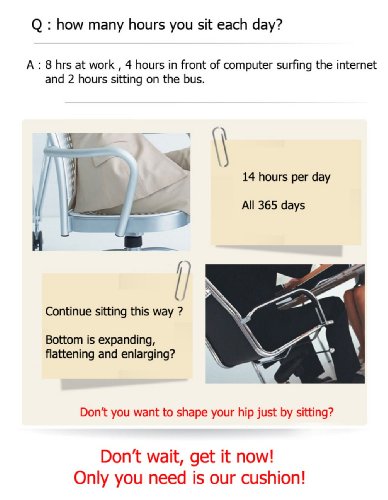 Q : how many hours you sit each day?

A : 8 hrs at work , 4 hours in front of computer surfing the internet and 2 hours sitting on the bus.

14 hours per day

All 365 days

Continue sitting this way ?

Bottom is expanding, flattening and enlarging?

Don't you want to shape your hip just by sitting?

Don't wait, get it now!
Only you need is our cushion!