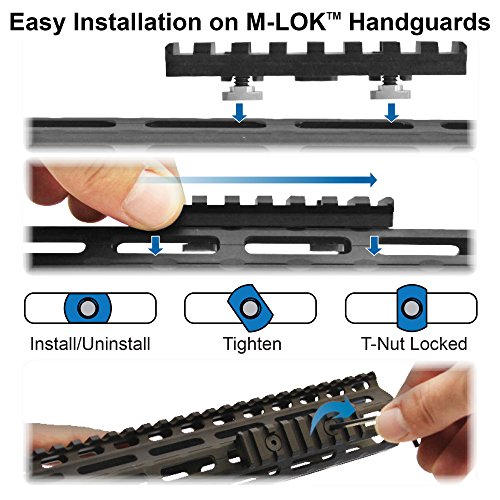 Easy Installation on M-LOK™ Handguards

Install/Uninstall

Tighten

T-Nut Locked