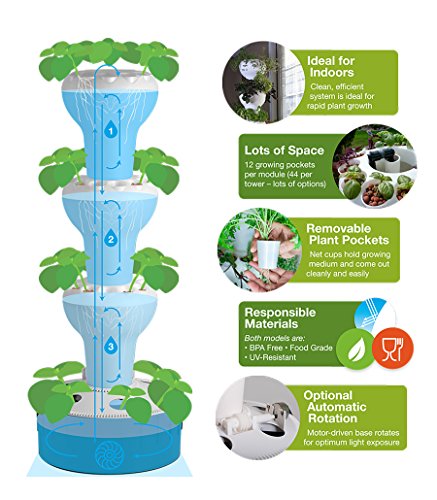 1

2

3

Ideal for Indoors
Clean, efficient system is ideal for rapid plant growth

Lots of Space
12 growing pockets per module (44 per tower – lots of options)

Removable Plant Pockets
Net cups hold growing medium and come out cleanly and easily

Responsible Materials
Both models are:
• BPA Free • Food Grade
• UV-Resistant

Optional Automatic Rotation
Motor-driven base rotates for optimum light exposure