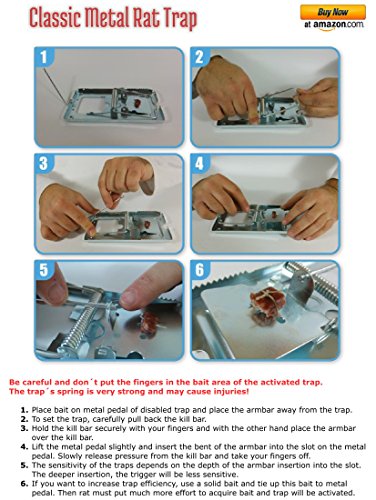 Classic Metal Rat Trap

Buy Now at amazon.com

1

2

3

4

5

6

Be careful and don´t put the fingers in the bait area of the activated trap. The trap´s spring is very strong and may cause injuries!

1. Place bait on metal pedal of disabled trap and place the armbar away from the trap.
2. To set the trap, carefully pull back the kill bar.
3. Hold the kill bar securely with your fingers and with the other hand place the armbar over the kill bar.
4. Lift the metal pedal slightly and insert the bent of the armbar into the slot on the metal pedal. Slowly release pressure from the kill bar and take your fingers off.
5. The sensitivity of the traps depends on the depth of the armbar insertion into the slot. The deeper insertion, the trigger will be less sensitive.
6. If you want to increase trap efficiency, use a solid bait and tie up this bait to metal pedal. Then rat must put much more effort to acquire bait and trap will be activated.