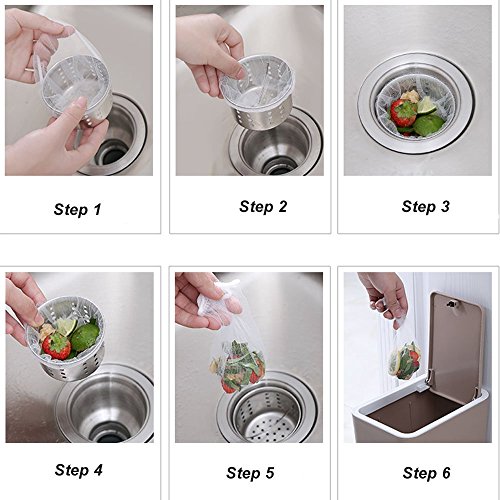 Step 1

Step 2

Step 3

Step 4

Step 5

Step 6