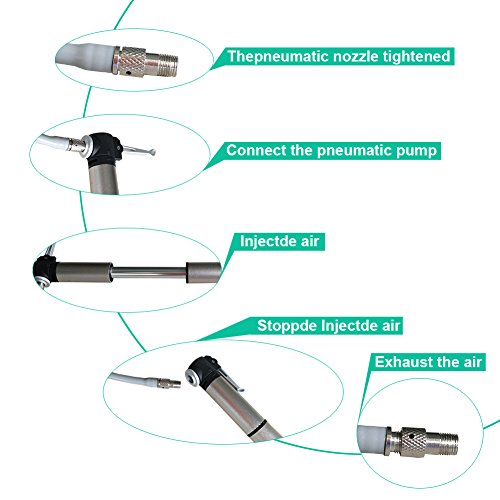 Thepneumatic nozzle tightened

Connect the pneumatic pump

Injectde air

Stoppde Injectde air

Exhaust the air