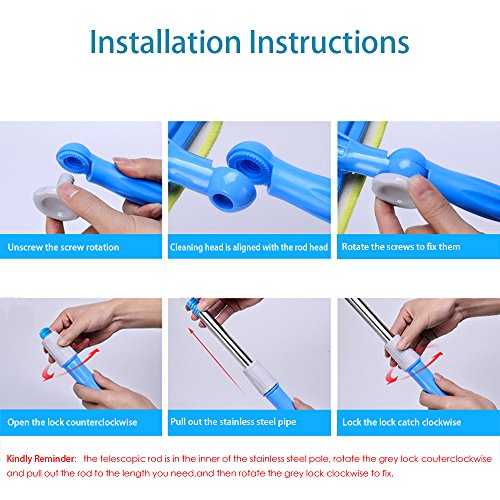 Installation Instructions

Unscrew the screw rotation

Cleaning head is aligned with the rod head

Rotate the screws to fix them

Open the lock counterclockwise

Pull out the stainless steel pipe

Lock the lock catch clockwise

Kindly Reminder: the telescopic rod is in the inner of the stainless steel pole, rotate the grey lock couterclockwise and pull out the rod to the length you need,and then rotate the grey lock clockwise to fix.