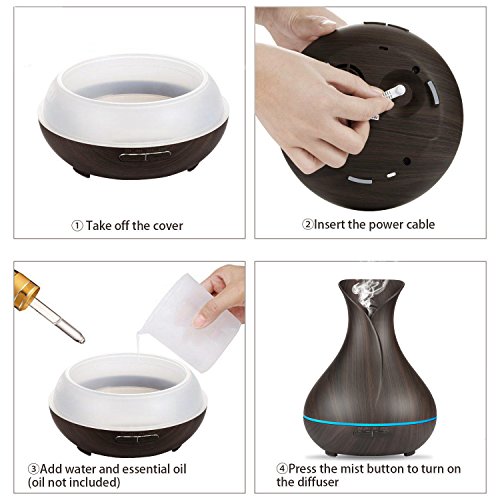 ① Take off the cover

②Insert the power cable

③Add water and essential oil (oil not included)

④Press the mist button to turn on the diffuser