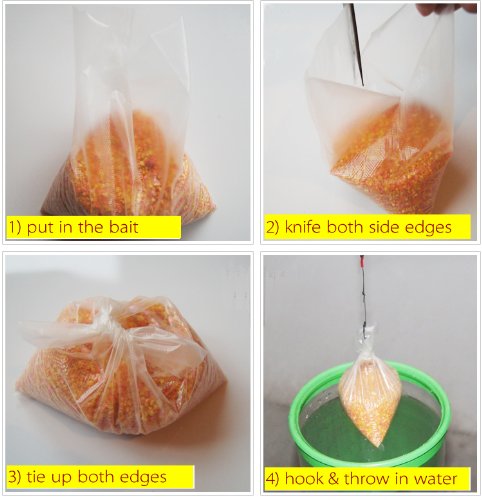 1) put in the bait

2) knife both side edges

3) tie up both edges

4) hook & throw in water