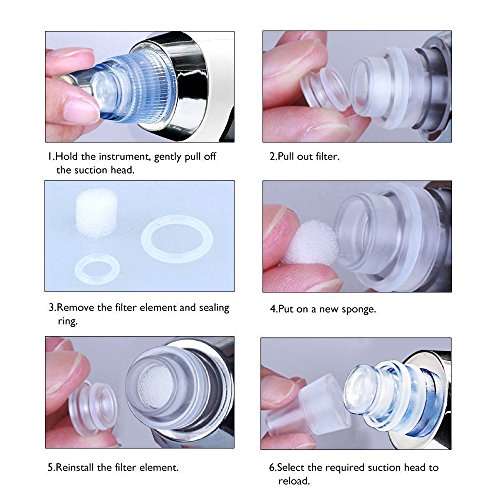 1.Hold the instrument, gently pull off the suction head.

2.Pull out filter.

3.Remove the filter element and sealing ring.

4.Put on a new sponge.

5.Reinstall the filter element.

6.Select the required suction head to reload.