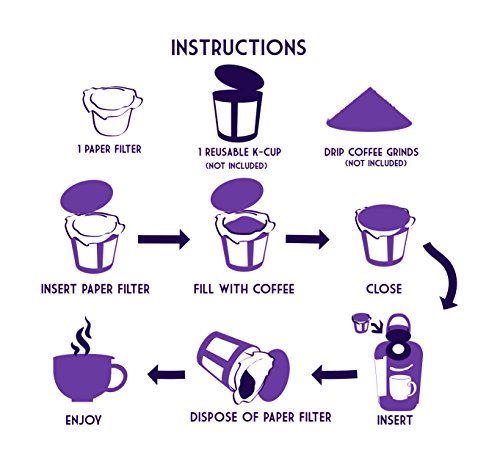 INSTRUCTIONS

1 PAPER FILTER

1 REUSABLE K-CUP
(NOT INCLUDED)

DRIP COFFEE GRINDS
(NOT INCLUDED)

INSERT PAPER FILTER

FILL WITH COFFEE

CLOSE

INSERT

DISPOSE OF PAPER FILTER

ENJOY