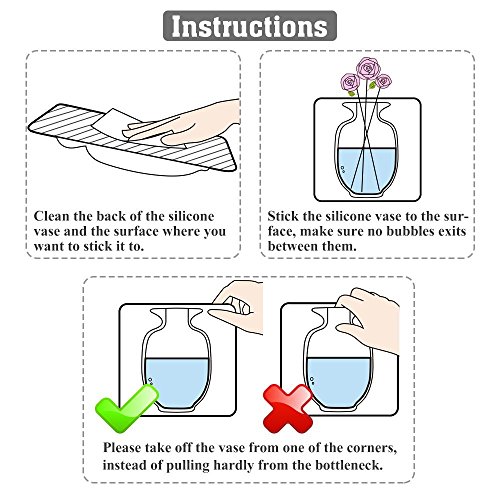 Instructions

Clean the back of the silicone vase and the surface where you want to stick it to.

Stick the silicone vase to the surface, make sure no bubbles exits between them.

Please take off the vase from one of the corners, instead of pulling hardly from the bottleneck.