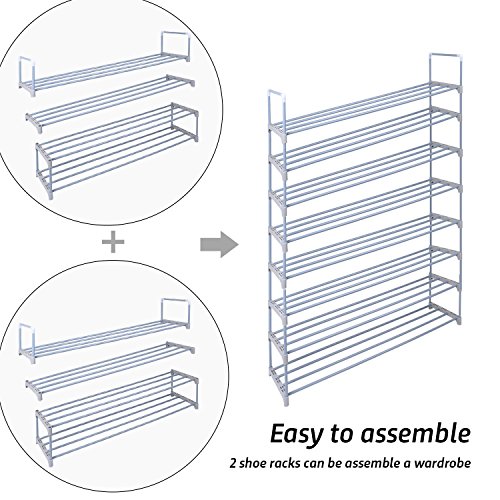 +

Easy to assemble

2 shoe racks can be assemble a wardrobe