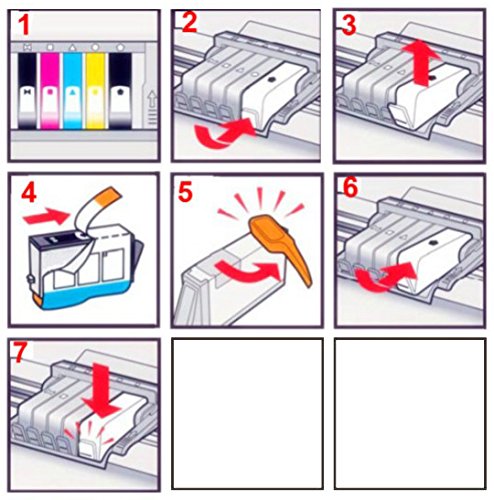 1

2

3

4

5

6

7