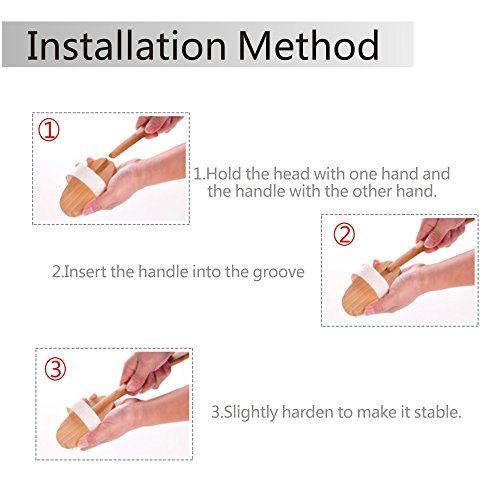 Installation Method

①

1.Hold the head with one hand and the handle with the other hand.

②

2.Insert the handle into the groove

③

3.Slightly harden to make it stable.