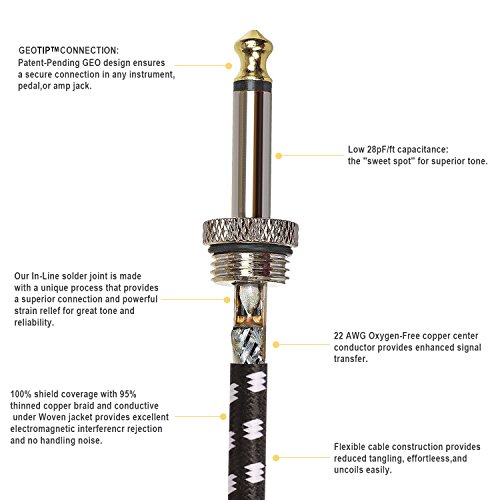 GEOTIP™CONNECTION:
Patent-Pending GEO design ensures a secure connection in any instrument, pedal,or amp jack.

Low 28pF/ft capacitance: the "sweet spot" for superior tone.

Our In-Line solder joint is made with a unique process that provides a superior connection and powerful strain rellef for great tone and reliability.

22 AWG Oxygen-Free copper center conductor provides enhanced signal transfer.

100% shield coverage with 95% thinned copper braid and conductive under Woven jacket provides excellent electromagnetic interferencr rejection and no handling noise.

Flexible cable construction provides reduced tangling, effortleess,and uncoils easily.