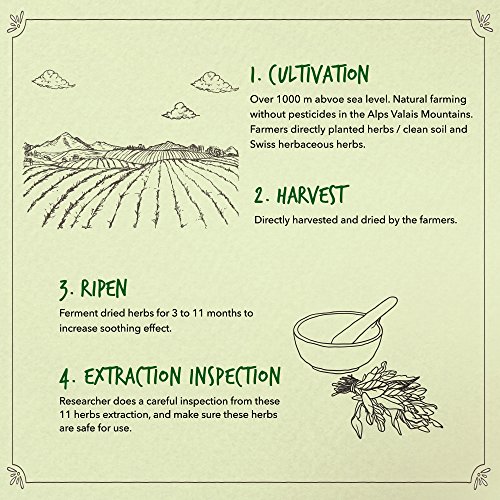 1. CULTIVATION
Over 1000 m abvoe sea level. Natural farming without pesticides in the Alps Valais Mountains. Farmers directly planted herbs / clean soil and Swiss herbaceous herbs.

2. HARVEST
Directly harvested and dried by the farmers.

3. RIPEN
Ferment dried herbs for 3 to 11 months to increase soothing effect.

4. EXTRACTION INSPECTION
Researcher does a careful inspection from these 11 herbs extraction, and make sure these herbs are safe for use.