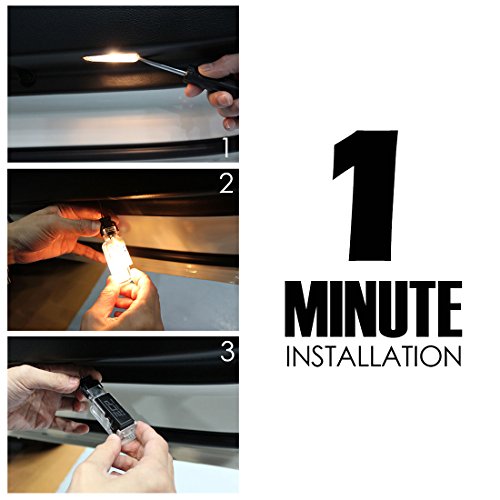 1

2

3

1
MINUTE
INSTALLATION