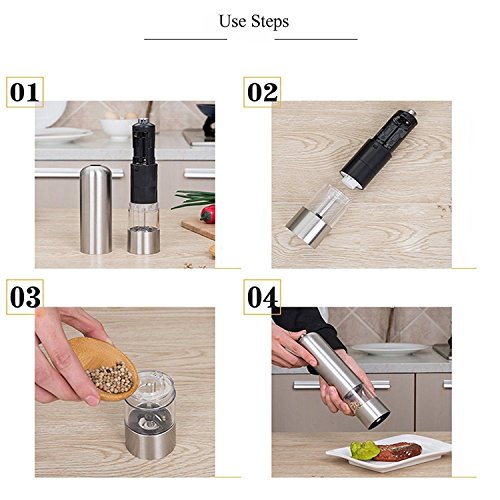 Use Steps

01

02

03

04