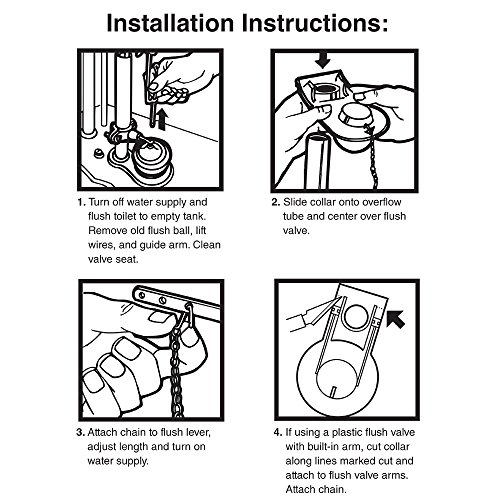 Installation Instructions:

1. Turn off water supply and flush toilet to empty tank. Remove old flush ball, lift wires, and guide arm. Clean valve seat.

2. Slide collar onto overflow tube and center over flush valve.

3. Attach chain to flush lever, adjust length and turn on water supply.

4. If using a plastic flush valve with built-in arm, cut collar along lines marked cut and attach to flush valve arms. Attach chain.