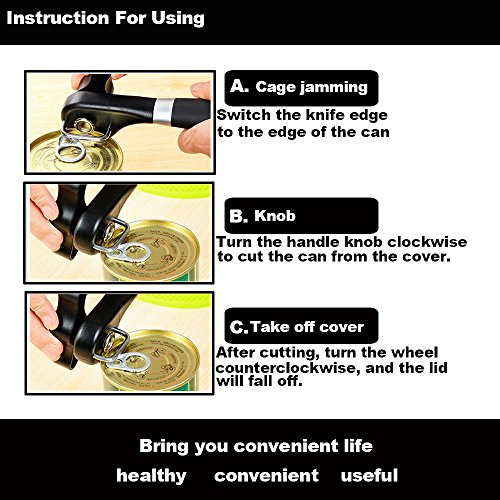 Instruction For Using

A. Cage jamming

Switch the knife edge to the edge of the can

B. Knob

Turn the handle knob clockwise to cut the can from the cover.

C. Take off cover

After cutting, turn the wheel counterclockwise, and the lid will fall off.

Bring you convenient life

healthy convenient useful