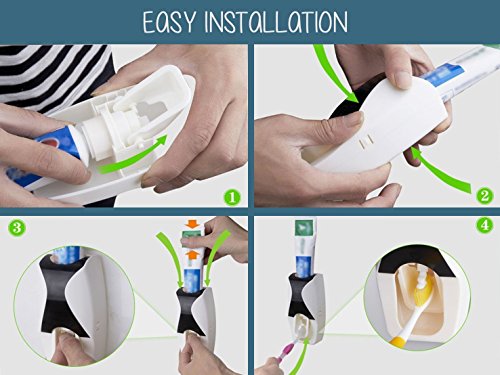 EASY INSTALLATION

1

2

3

4