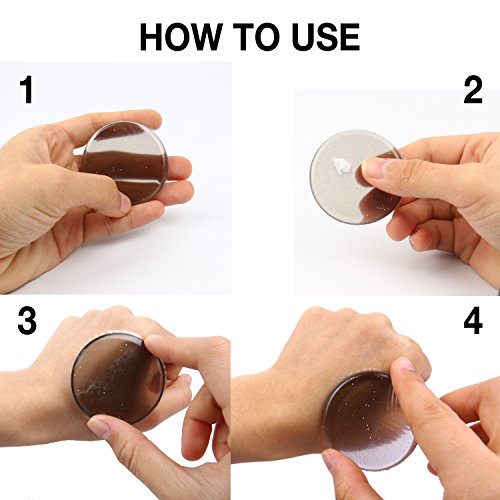 HOW TO USE

1

2

3

4