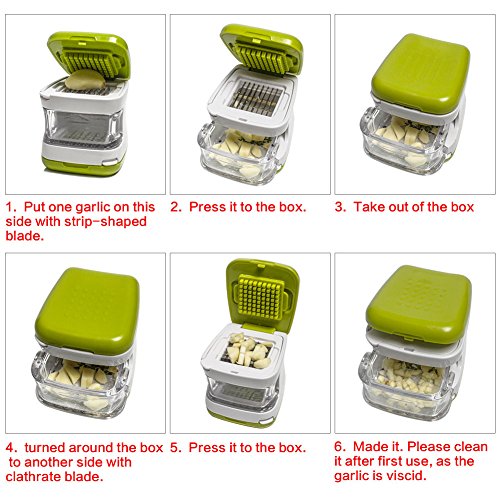 1. Put one garlic on this side with strip-shaped blade.

2. Press it to the box.

3. Take out of the box

4. turned around the box to another side with clathrate blade.

5. Press it to the box.

6. Made it. Please clean it after first use, as the garlic is viscid.