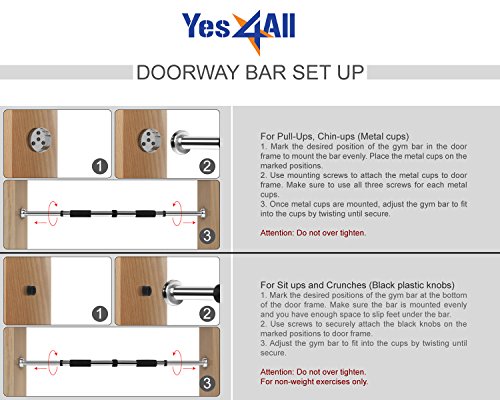 Yes4All

DOORWAY BAR SET UP

1

2

3

For Pull-Ups, Chin-ups (Metal cups)
1. Mark the desired position of the gym bar in the door frame to mount the bar evenly. Place the metal cups on the marked positions.
2. Use mounting screws to attach the metal cups to door frame. Make sure to use all three screws for each metal cups.
3. Once metal cups are mounted, adjust the gym bar to fit into the cups by twisting until secure.

Attention: Do not over tighten.

1

2

3

For Sit ups and Crunches (Black plastic knobs)
1. Mark the desired positions of the gym bar at the bottom of the door frame. Make sure the bar is mounted evenly and you have enough space to slip feet under the bar.
2. Use screws to securely attach the black knobs on the marked positions to door frame.
3. Adjust the gym bar to fit into the cups by twisting until secure.

Attention: Do not over tighten.
For non-weight exercises only.