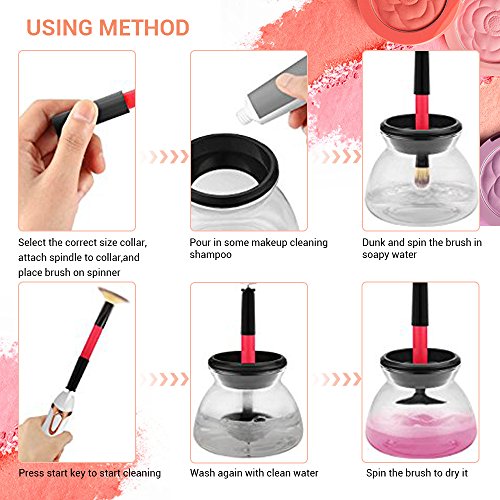 USING METHOD

Select the correct size collar, attach spindle to collar,and place brush on spinner

Pour in some makeup cleaning shampoo

Dunk and spin the brush in soapy water

Press start key to start cleaning

Wash again with clean water

Spin the brush to dry it