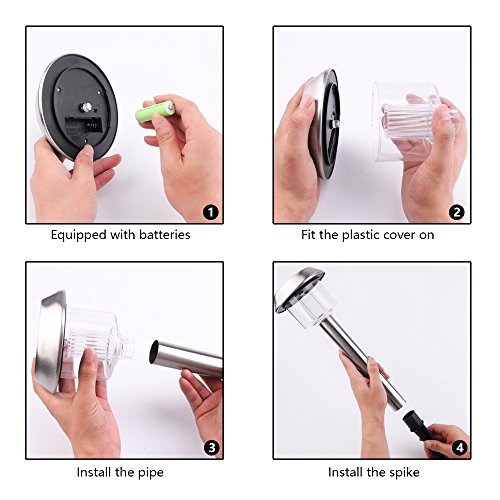 1
Equipped with batteries

2
Fit the plastic cover on

3
Install the pipe

4
Install the spike