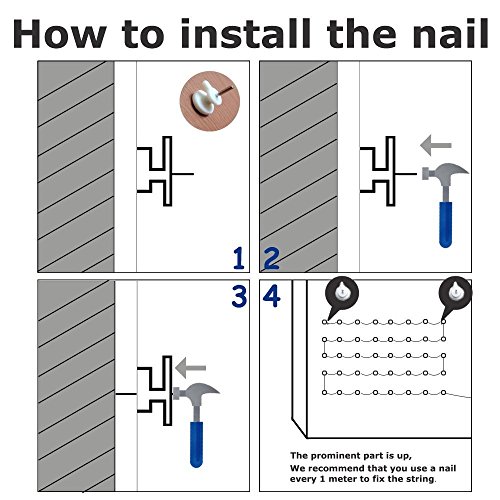 How to install the nail

1 2

3 4

The prominent part is up,
We recommend that you use a nail every 1 meter to fix the string.