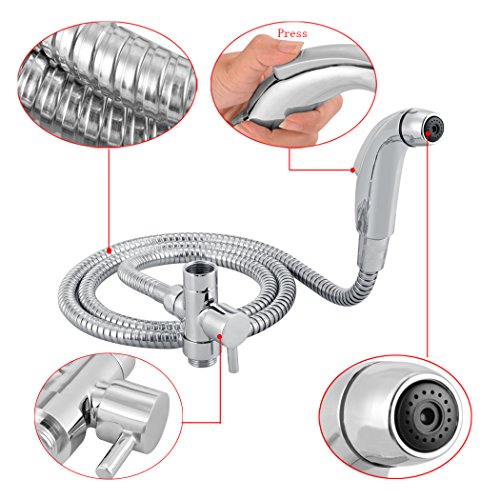 Press