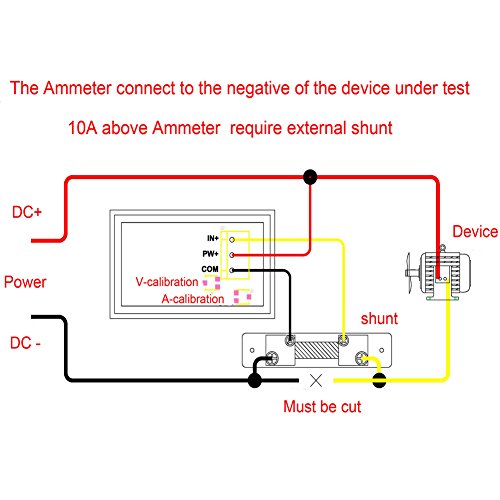 The Ammeter connect to the negative of the device under test

10A above Ammeter require external shunt

DC+

Power

DC -

IN+

PW+

COM

V-calibration

A-calibration

Device

shunt

Must be cut