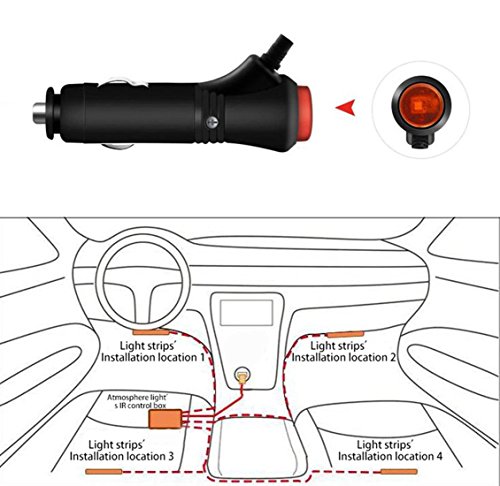 Light strips'
Installation location 1

Light strips'
Installation location 2

Atmosphere light'
s IR control box

Light strips'
Installation location 3

Light strips'
Installation location 4