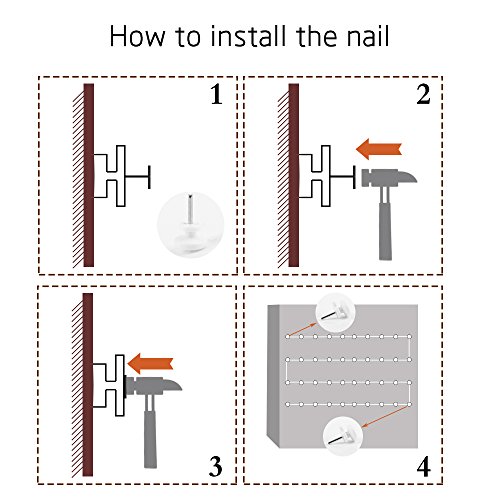 How to install the nail

1

2

3

4