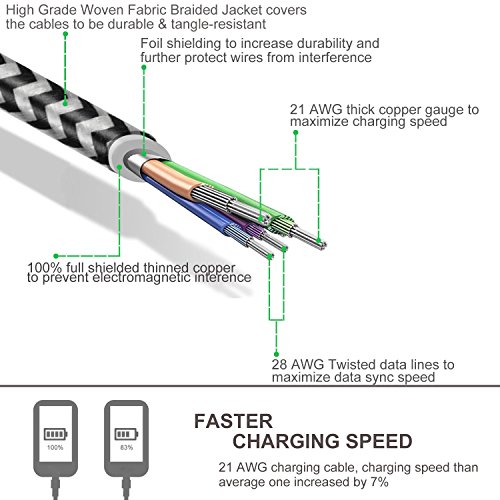 High Grade Woven Fabric Braided Jacket covers the cables to be durable & tangle-resistant

Foil shielding to increase durability and further protect wires from interference

21 AWG thick copper gauge to maximize charging speed

100% full shielded thinned copper to prevent electromagnetic interence

28 AWG Twisted data lines to maximize data sync speed

100%

83%

FASTER
CHARGING SPEED

21 AWG charging cable, charging speed than average one increased by 7%