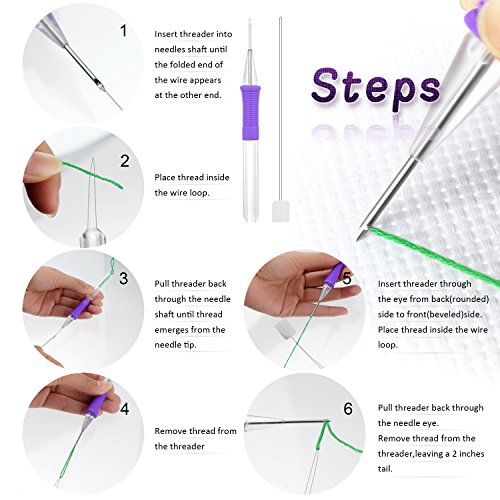 Steps

1

Insert threader into needles shaft until the folded end of the wire appears at the other end.

2

Place thread inside the wire loop.

3

Pull threader back through the needle shaft until thread emerges from the needle tip.

4

Remove thread from the threader

5

Insert threader through the eye from back(rounded) side to front(beveled)side. Place thread inside the wire loop.

6

Pull threader back through the needle eye. Remove thread from the threader,leaving a 2 inches tail.