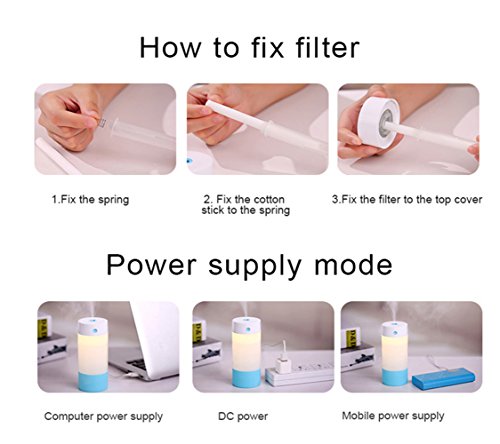 How to fix filter

1.Fix the spring

2. Fix the cotton stick to the spring

3.Fix the filter to the top cover

Power supply mode

Computer power supply

DC power

Mobile power supply