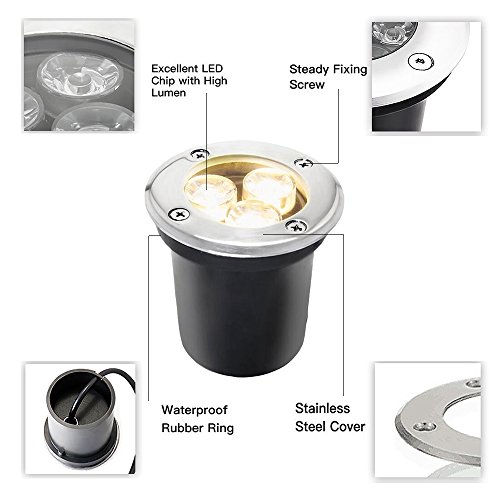 Excellent LED Chip with High Lumen

Steady Fixing Screw

Waterproof Rubber Ring

Stainless Steel Cover