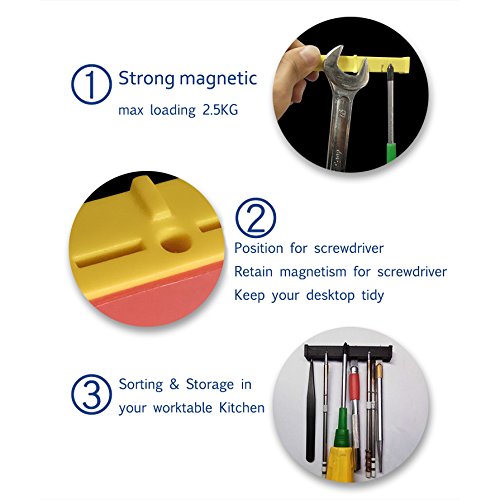 ① Strong magnetic
max loading 2.5KG

②
Position for screwdriver
Retain magnetism for screwdriver
Keep your desktop tidy

③ Sorting & Storage in
your worktable Kitchen