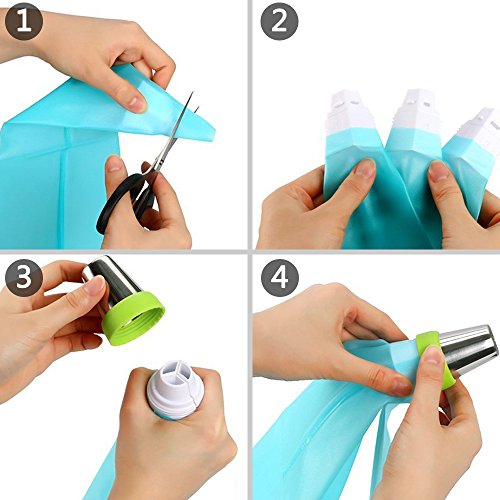 1
2
3
4