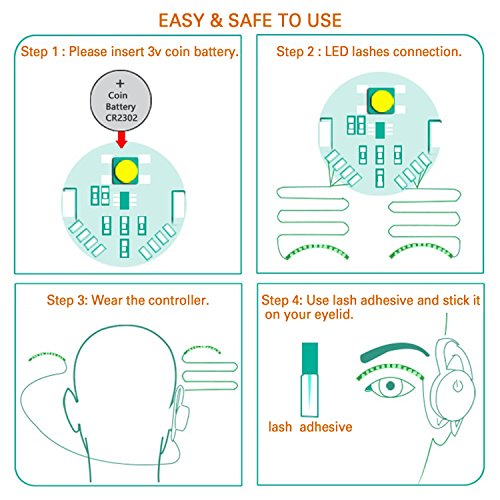 EASY & SAFE TO USE

Step 1 : Please insert 3v coin battery.

+
Coin
Battery
CR2302

Step 2 : LED lashes connection.

Step 3: Wear the controller.

Step 4: Use lash adhesive and stick it on your eyelid.

lash adhesive