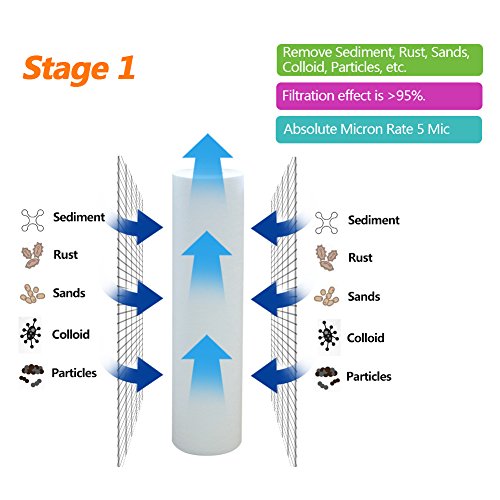 Stage 1

Remove Sediment, Rust, Sands, Colloid, Particles, etc.

Filtration effect is >95%.

Absolute Micron Rate 5 Mic

Sediment
Rust
Sands
Colloid
Particles

Sediment
Rust
Sands
Colloid
Particles