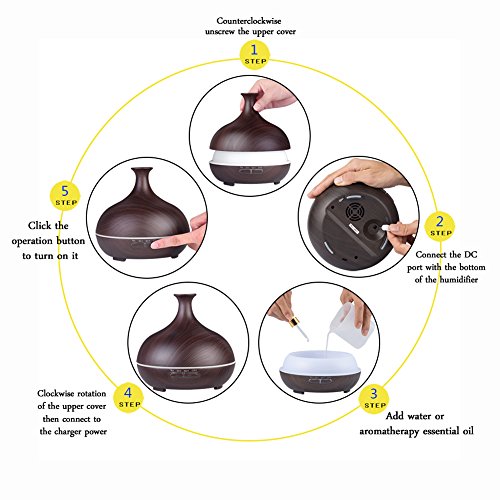 Counterclockwise unscrew the upper cover

1
STEP

2
STEP

Connect the DC port with the bottom of the humidifier

3
STEP

Add water or aromatherapy essential oil

4
STEP

Clockwise rotation of the upper cover then connect to the charger power

5
STEP

Click the operation button to turn on it